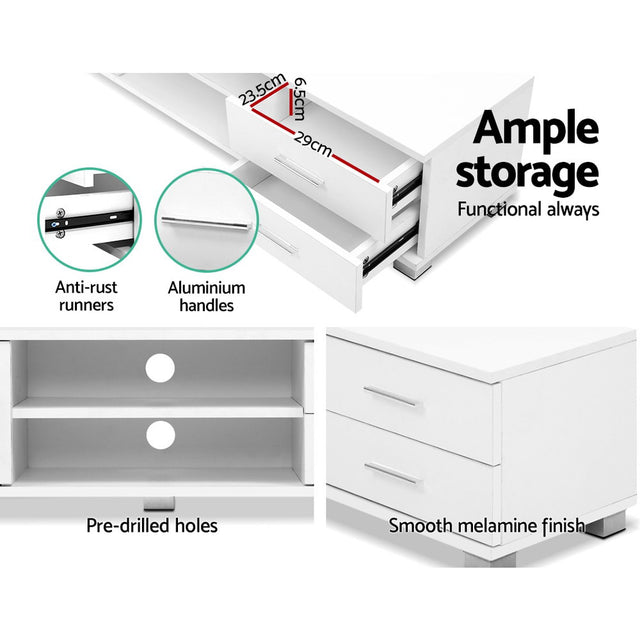 23.5cm
6.5cm
29cm

Ample storage
Functional always

Anti-rust runners

Aluminium handles

Pre-drilled holes

Smooth melamine finish