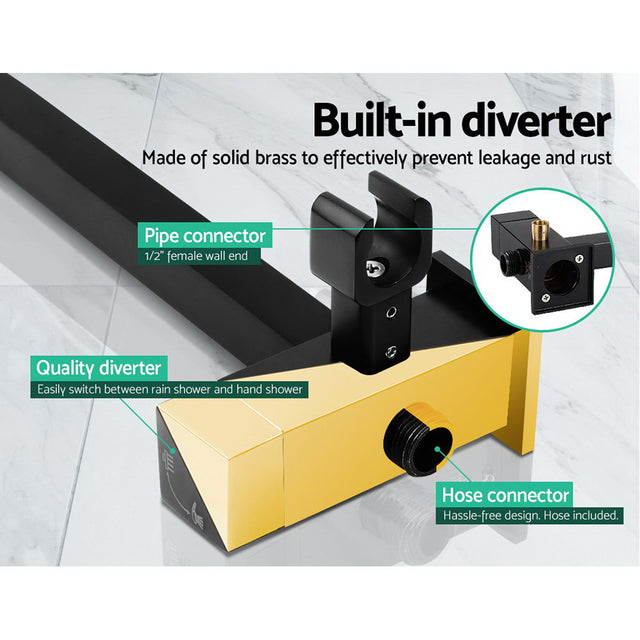 Built-in diverter

Made of solid brass to effectively prevent leakage and rust

Pipe connector
1/2" female wall end

Quality diverter
Easily switch between rain shower and hand shower

Hose connector
Hassle-free design. Hose included.