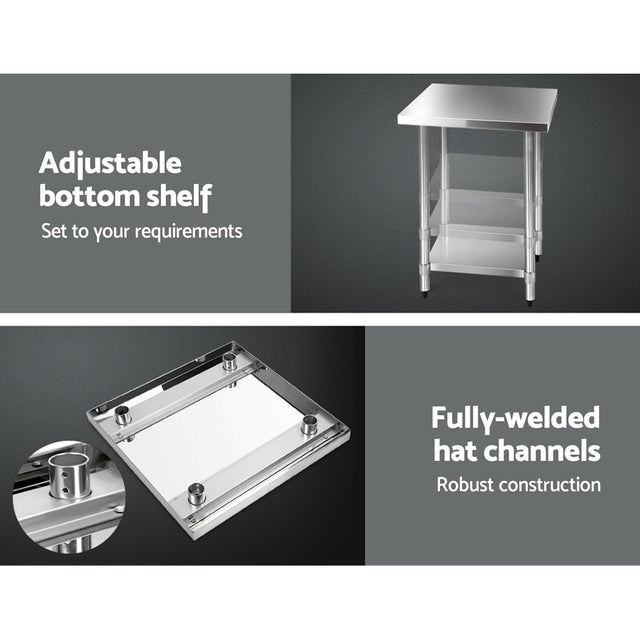 Adjustable bottom shelf

Set to your requirements

Fully-welded hat channels

Robust construction